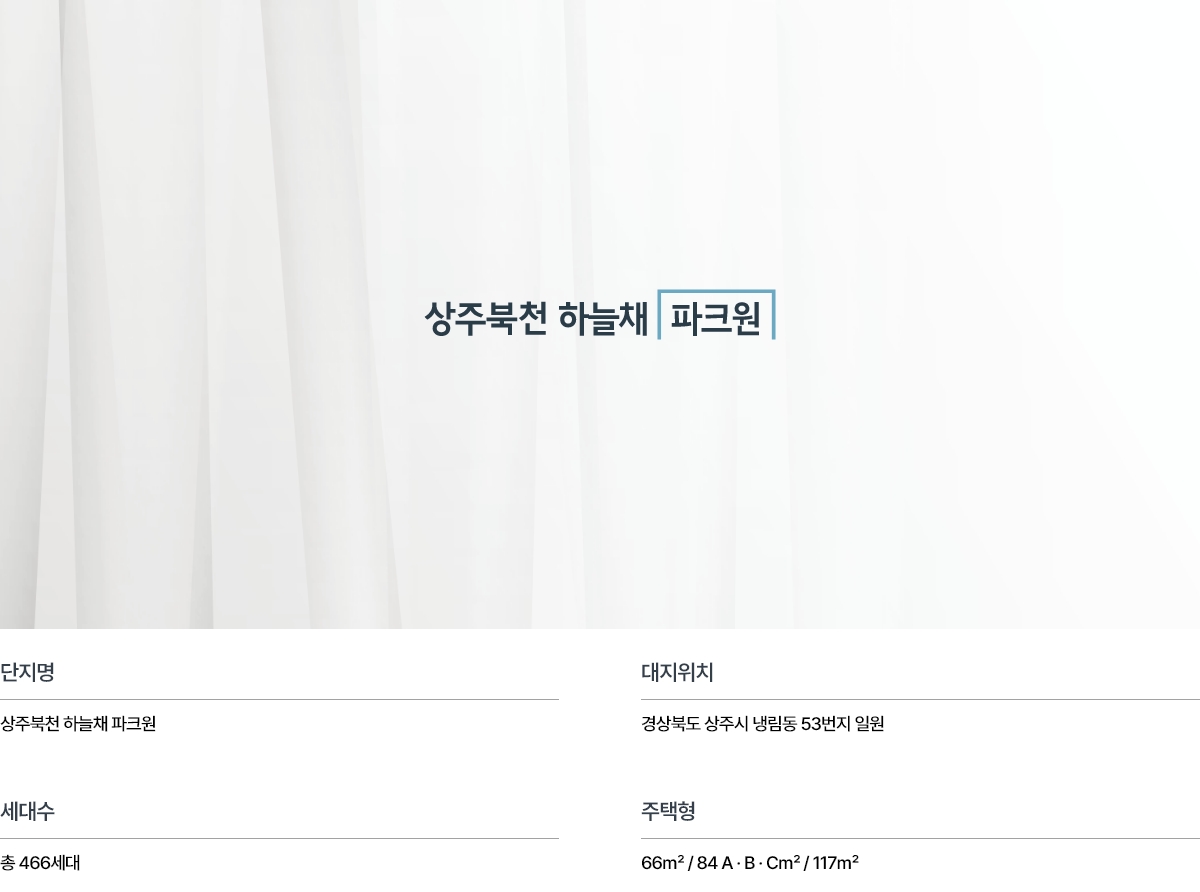 상주북천 하늘채 파크원

단지명

상주북천 하늘채 파크원

세대수

총 466세대

대지위치

경상북도 상주시 냉림동 53번지 일원

주택형

66m² / 84 A · B · Cm² / 117m²